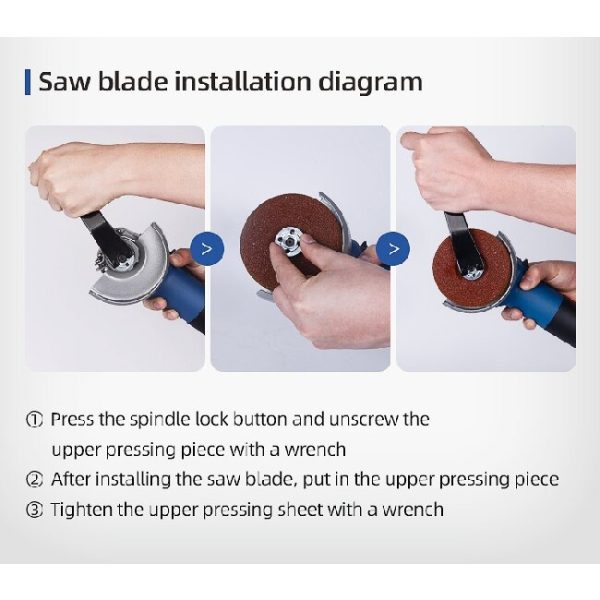 Saw blade installation diagram

>

>

① Press the spindle lock button and unscrew the upper pressing piece with a wrench
② After installing the saw blade, put in the upper pressing piece
③ Tighten the upper pressing sheet with a wrench